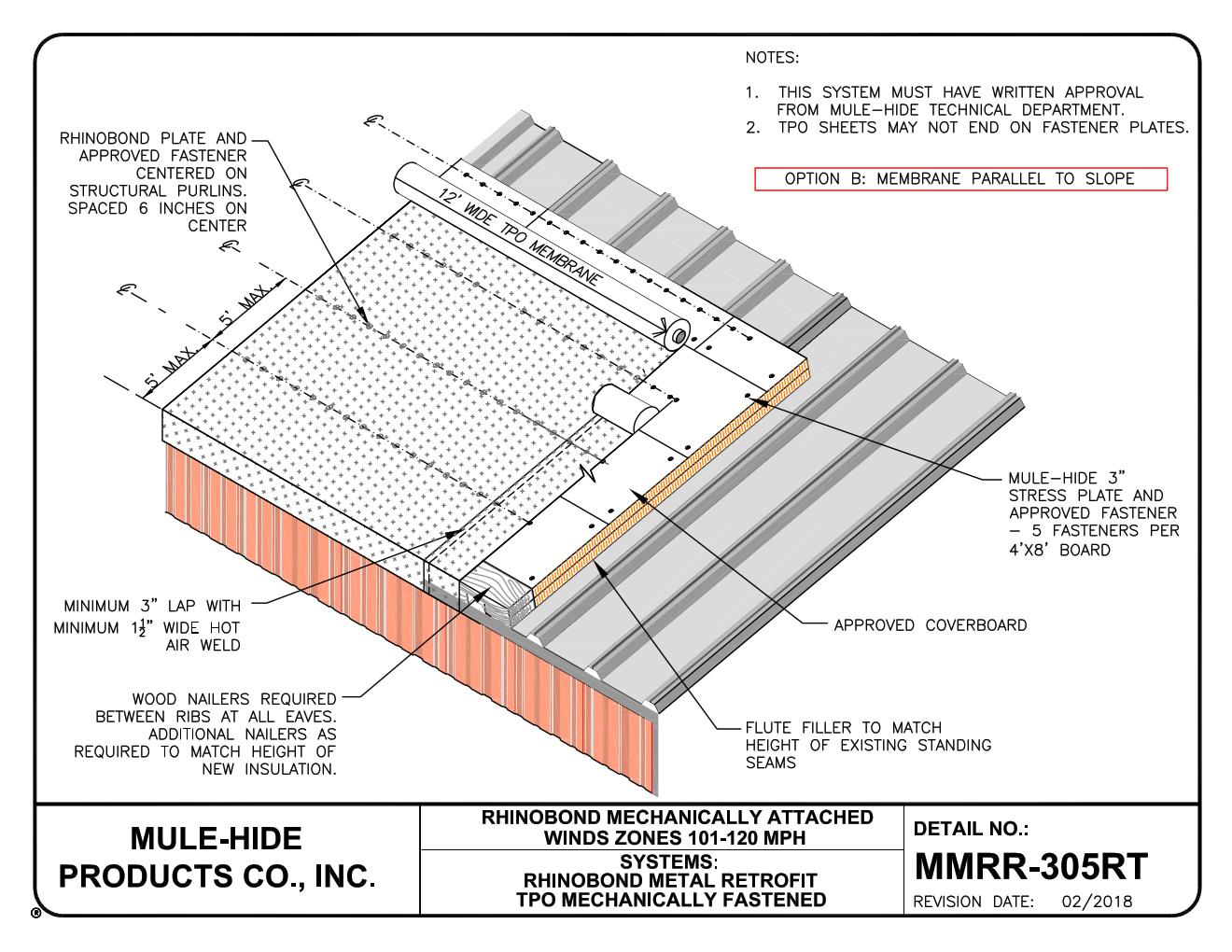 NOTES:

1. THIS SYSTEM MUST HAVE WRITTEN APPROVAL FROM MULE-HIDE TECHNICAL DEPARTMENT.
2. TPO SHEETS MAY NOT END ON FASTENER PLATES.

OPTION B: MEMBRANE PARALLEL TO SLOPE

RHINOBOND PLATE AND APPROVED FASTENER CENTERED ON STRUCTURAL PURLINS. SPACED 6 INCHES ON CENTER

12' WIDE TPO MEMBRANE

5' MAX.

5' MAX.

MULE-HIDE 3" STRESS PLATE AND APPROVED FASTENER - 5 FASTENERS PER 4'X8' BOARD

MINIMUM 3" LAP WITH MINIMUM $1\frac{1}{2}$" WIDE HOT AIR WELD

APPROVED COVERBOARD

WOOD NAILERS REQUIRED BETWEEN RIBS AT ALL EAVES. ADDITIONAL NAILERS AS REQUIRED TO MATCH HEIGHT OF NEW INSULATION.

FLUTE FILLER TO MATCH HEIGHT OF EXISTING STANDING SEAMS

MULE-HIDE PRODUCTS CO., INC.
®

RHINOBOND MECHANICALLY ATTACHED WINDS ZONES 101-120 MPH

SYSTEMS:
RHINOBOND METAL RETROFIT
TPO MECHANICALLY FASTENED

DETAIL NO.:
MMRR-305RT
REVISION DATE: 02/2018