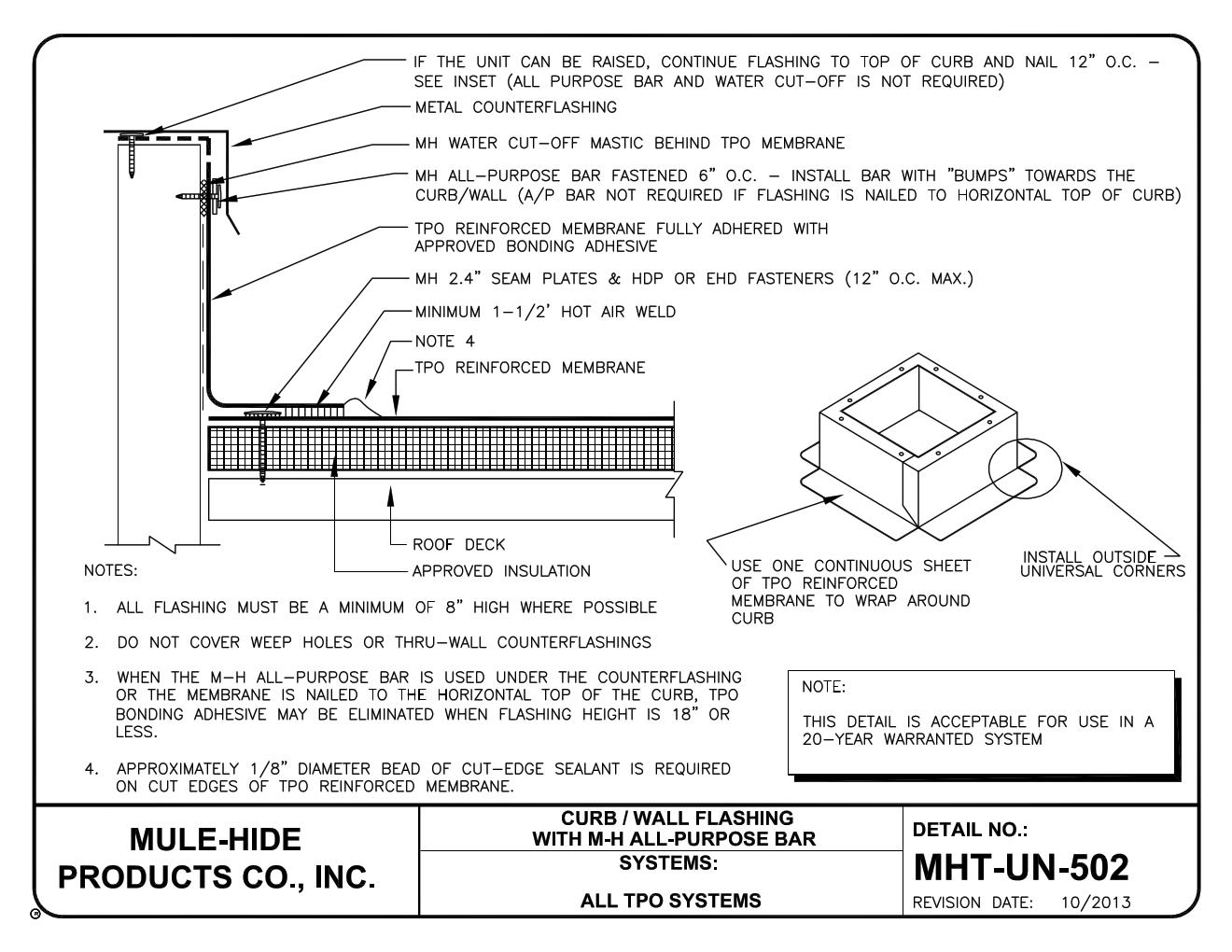 IF THE UNIT CAN BE RAISED, CONTINUE FLASHING TO TOP OF CURB AND NAIL 12" O.C. – SEE INSET (ALL PURPOSE BAR AND WATER CUT–OFF IS NOT REQUIRED)

METAL COUNTERFLASHING

MH WATER CUT–OFF MASTIC BEHIND TPO MEMBRANE

MH ALL–PURPOSE BAR FASTENED 6" O.C. – INSTALL BAR WITH "BUMPS" TOWARDS THE CURB/WALL (A/P BAR NOT REQUIRED IF FLASHING IS NAILED TO HORIZONTAL TOP OF CURB)

TPO REINFORCED MEMBRANE FULLY ADHERED WITH APPROVED BONDING ADHESIVE

MH 2.4" SEAM PLATES & HDP OR EHD FASTENERS (12" O.C. MAX.)

MINIMUM 1–1/2' HOT AIR WELD

NOTE 4

TPO REINFORCED MEMBRANE

ROOF DECK

APPROVED INSULATION

USE ONE CONTINUOUS SHEET OF TPO REINFORCED MEMBRANE TO WRAP AROUND CURB

INSTALL OUTSIDE UNIVERSAL CORNERS

NOTES:

1. ALL FLASHING MUST BE A MINIMUM OF 8" HIGH WHERE POSSIBLE

2. DO NOT COVER WEEP HOLES OR THRU–WALL COUNTERFLASHINGS

3. WHEN THE M–H ALL–PURPOSE BAR IS USED UNDER THE COUNTERFLASHING OR THE MEMBRANE IS NAILED TO THE HORIZONTAL TOP OF THE CURB, TPO BONDING ADHESIVE MAY BE ELIMINATED WHEN FLASHING HEIGHT IS 18" OR LESS.

4. APPROXIMATELY 1/8" DIAMETER BEAD OF CUT–EDGE SEALANT IS REQUIRED ON CUT EDGES OF TPO REINFORCED MEMBRANE.

NOTE:

THIS DETAIL IS ACCEPTABLE FOR USE IN A 20–YEAR WARRANTED SYSTEM

MULE-HIDE PRODUCTS CO., INC.

CURB / WALL FLASHING WITH M-H ALL-PURPOSE BAR

SYSTEMS:

ALL TPO SYSTEMS

DETAIL NO.:

MHT-UN-502

REVISION DATE: 10/2013

®