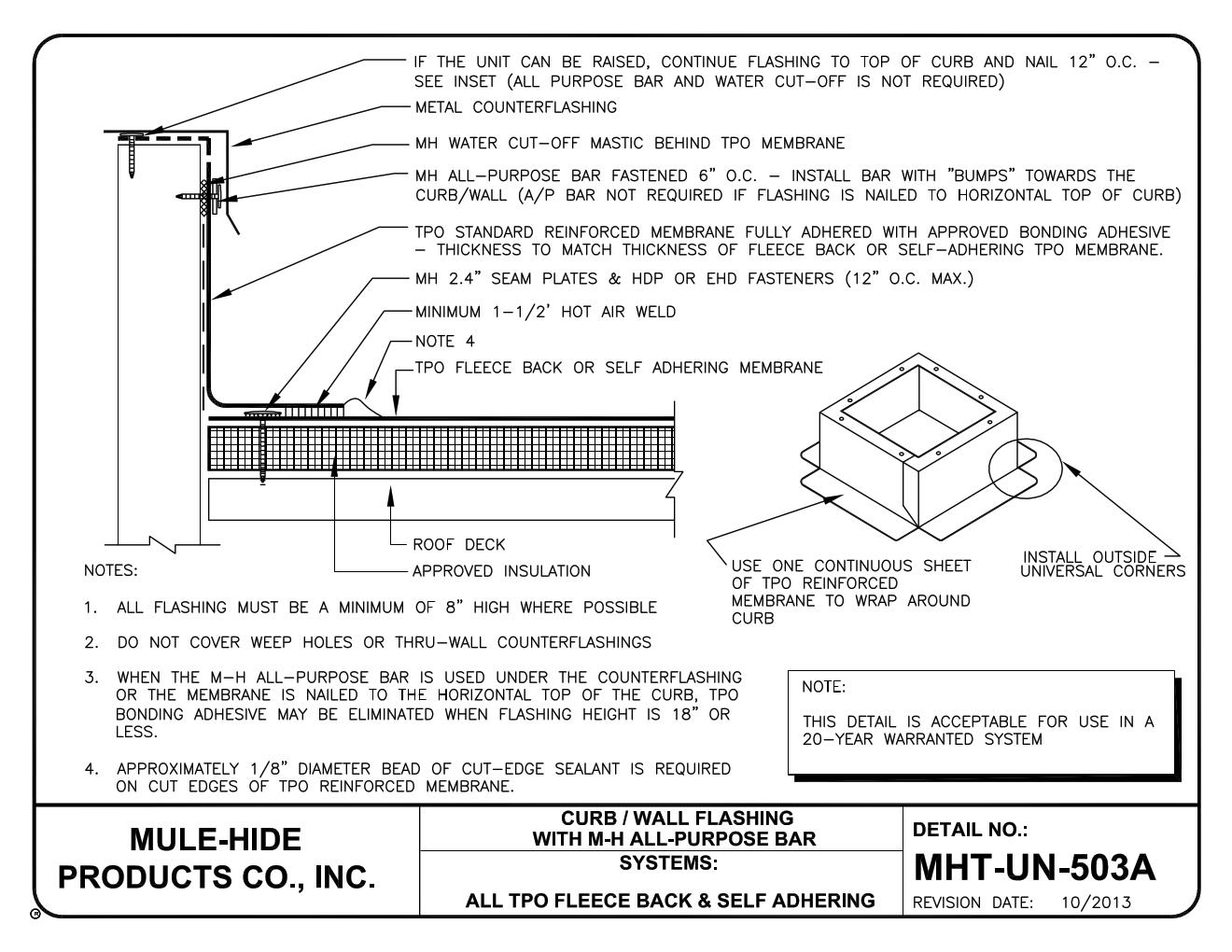 IF THE UNIT CAN BE RAISED, CONTINUE FLASHING TO TOP OF CURB AND NAIL 12" O.C. – SEE INSET (ALL PURPOSE BAR AND WATER CUT–OFF IS NOT REQUIRED)

METAL COUNTERFLASHING

MH WATER CUT–OFF MASTIC BEHIND TPO MEMBRANE

MH ALL–PURPOSE BAR FASTENED 6" O.C. – INSTALL BAR WITH "BUMPS" TOWARDS THE CURB/WALL (A/P BAR NOT REQUIRED IF FLASHING IS NAILED TO HORIZONTAL TOP OF CURB)

TPO STANDARD REINFORCED MEMBRANE FULLY ADHERED WITH APPROVED BONDING ADHESIVE – THICKNESS TO MATCH THICKNESS OF FLEECE BACK OR SELF–ADHERING TPO MEMBRANE.

MH 2.4" SEAM PLATES & HDP OR EHD FASTENERS (12" O.C. MAX.)

MINIMUM 1–1/2' HOT AIR WELD

NOTE 4

TPO FLEECE BACK OR SELF ADHERING MEMBRANE

ROOF DECK

APPROVED INSULATION

USE ONE CONTINUOUS SHEET OF TPO REINFORCED MEMBRANE TO WRAP AROUND CURB

INSTALL OUTSIDE UNIVERSAL CORNERS

NOTES:

1. ALL FLASHING MUST BE A MINIMUM OF 8" HIGH WHERE POSSIBLE

2. DO NOT COVER WEEP HOLES OR THRU–WALL COUNTERFLASHINGS

3. WHEN THE M–H ALL–PURPOSE BAR IS USED UNDER THE COUNTERFLASHING OR THE MEMBRANE IS NAILED TO THE HORIZONTAL TOP OF THE CURB, TPO BONDING ADHESIVE MAY BE ELIMINATED WHEN FLASHING HEIGHT IS 18" OR LESS.

4. APPROXIMATELY 1/8" DIAMETER BEAD OF CUT–EDGE SEALANT IS REQUIRED ON CUT EDGES OF TPO REINFORCED MEMBRANE.

NOTE:

THIS DETAIL IS ACCEPTABLE FOR USE IN A 20–YEAR WARRANTED SYSTEM

MULE-HIDE PRODUCTS CO., INC.

CURB / WALL FLASHING WITH M-H ALL-PURPOSE BAR

SYSTEMS:

ALL TPO FLEECE BACK & SELF ADHERING

DETAIL NO.:

MHT-UN-503A

REVISION DATE: 10/2013

®