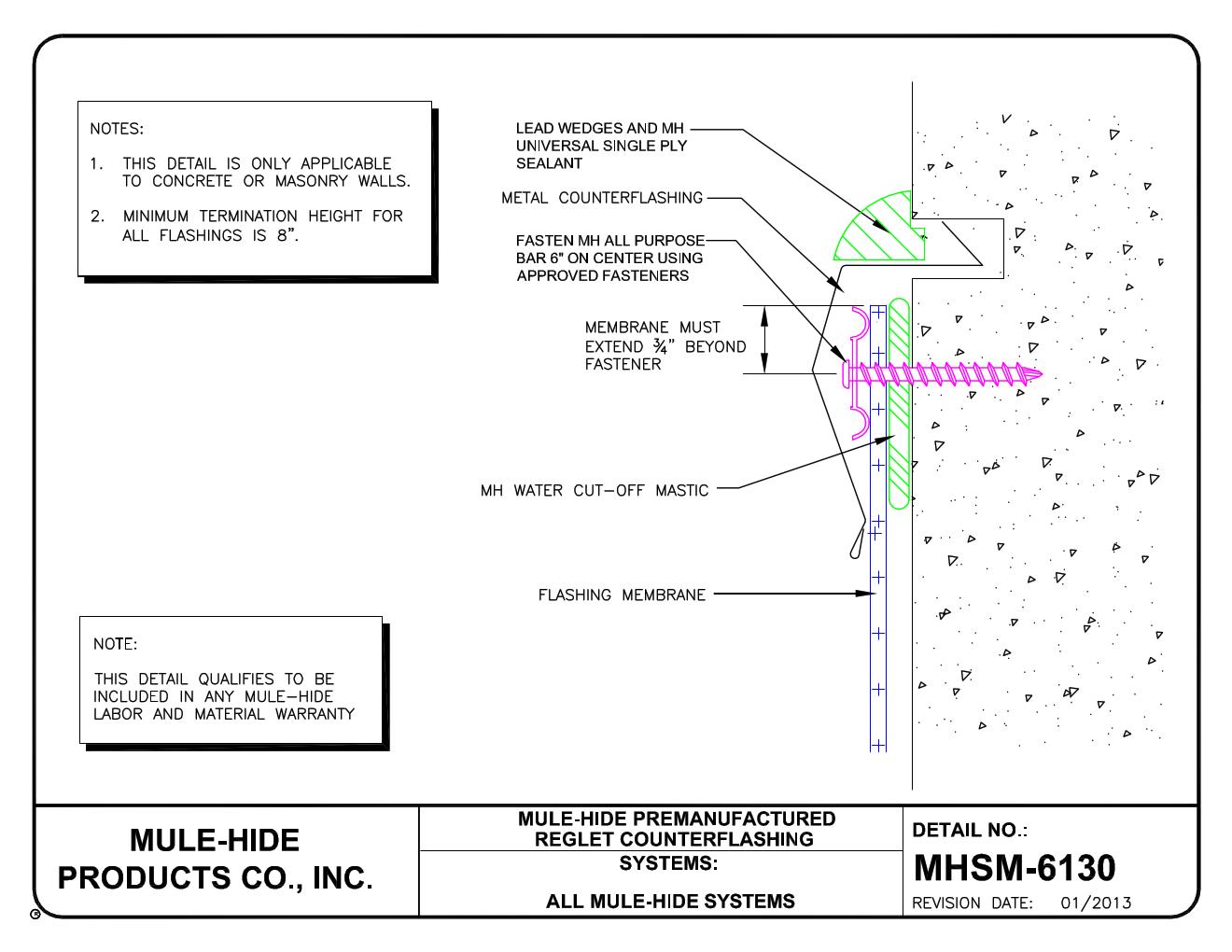 NOTES:

1. THIS DETAIL IS ONLY APPLICABLE TO CONCRETE OR MASONRY WALLS.

2. MINIMUM TERMINATION HEIGHT FOR ALL FLASHINGS IS 8".

LEAD WEDGES AND MH UNIVERSAL SINGLE PLY SEALANT

METAL COUNTERFLASHING

FASTEN MH ALL PURPOSE BAR 6" ON CENTER USING APPROVED FASTENERS

MEMBRANE MUST EXTEND $\frac{3}{4}$" BEYOND FASTENER

MH WATER CUT-OFF MASTIC

FLASHING MEMBRANE

NOTE:

THIS DETAIL QUALIFIES TO BE INCLUDED IN ANY MULE-HIDE LABOR AND MATERIAL WARRANTY

MULE-HIDE PRODUCTS CO., INC.

®

MULE-HIDE PREMANUFACTURED REGLET COUNTERFLASHING

SYSTEMS:

ALL MULE-HIDE SYSTEMS

DETAIL NO.:

MHSM-6130

REVISION DATE: 01/2013