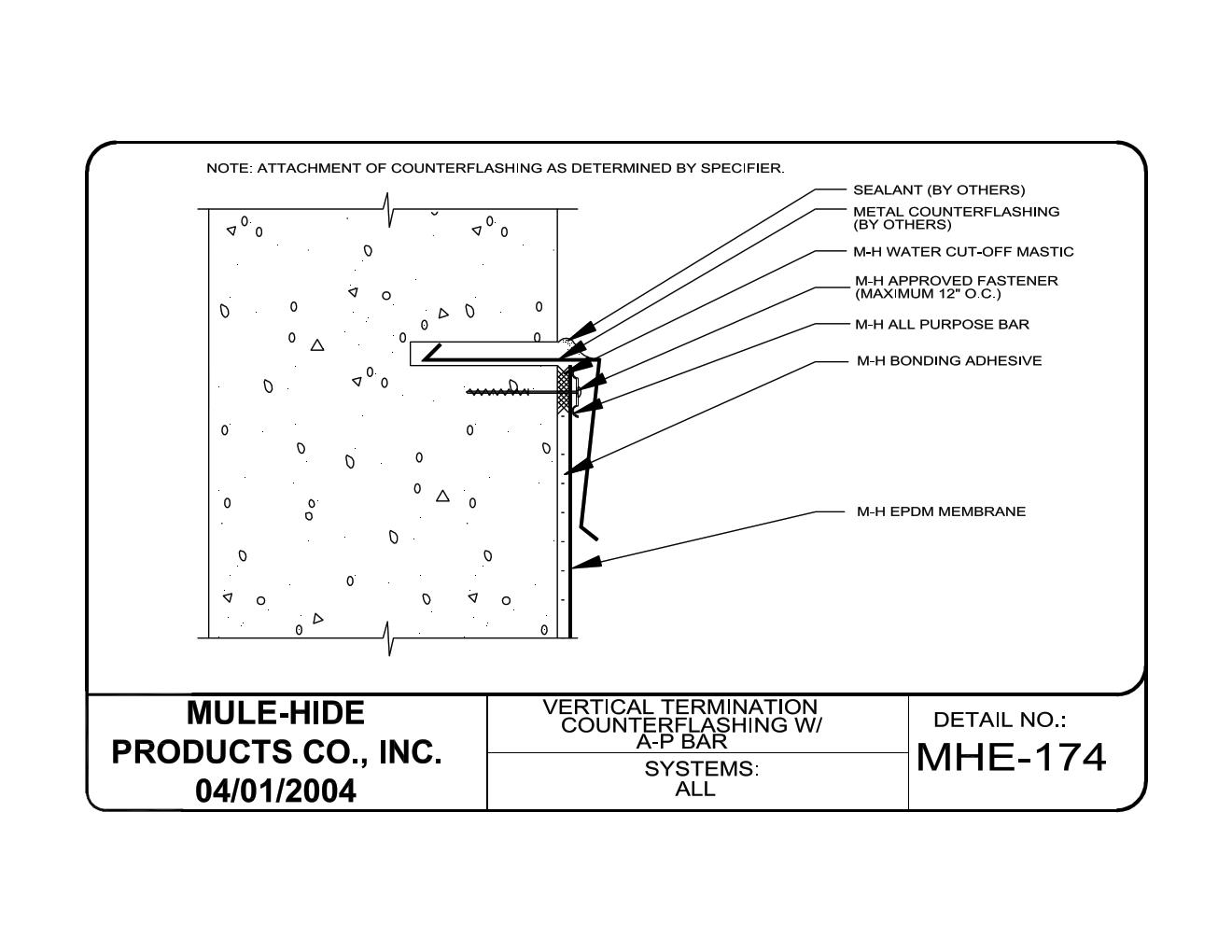 NOTE: ATTACHMENT OF COUNTERFLASHING AS DETERMINED BY SPECIFIER.

SEALANT (BY OTHERS)

METAL COUNTERFLASHING (BY OTHERS)

M-H WATER CUT-OFF MASTIC

M-H APPROVED FASTENER (MAXIMUM 12" O.C.)

M-H ALL PURPOSE BAR

M-H BONDING ADHESIVE

M-H EPDM MEMBRANE

MULE-HIDE PRODUCTS CO., INC. 04/01/2004

VERTICAL TERMINATION COUNTERFLASHING W/ A-P BAR

SYSTEMS: ALL

DETAIL NO.:

MHE-174