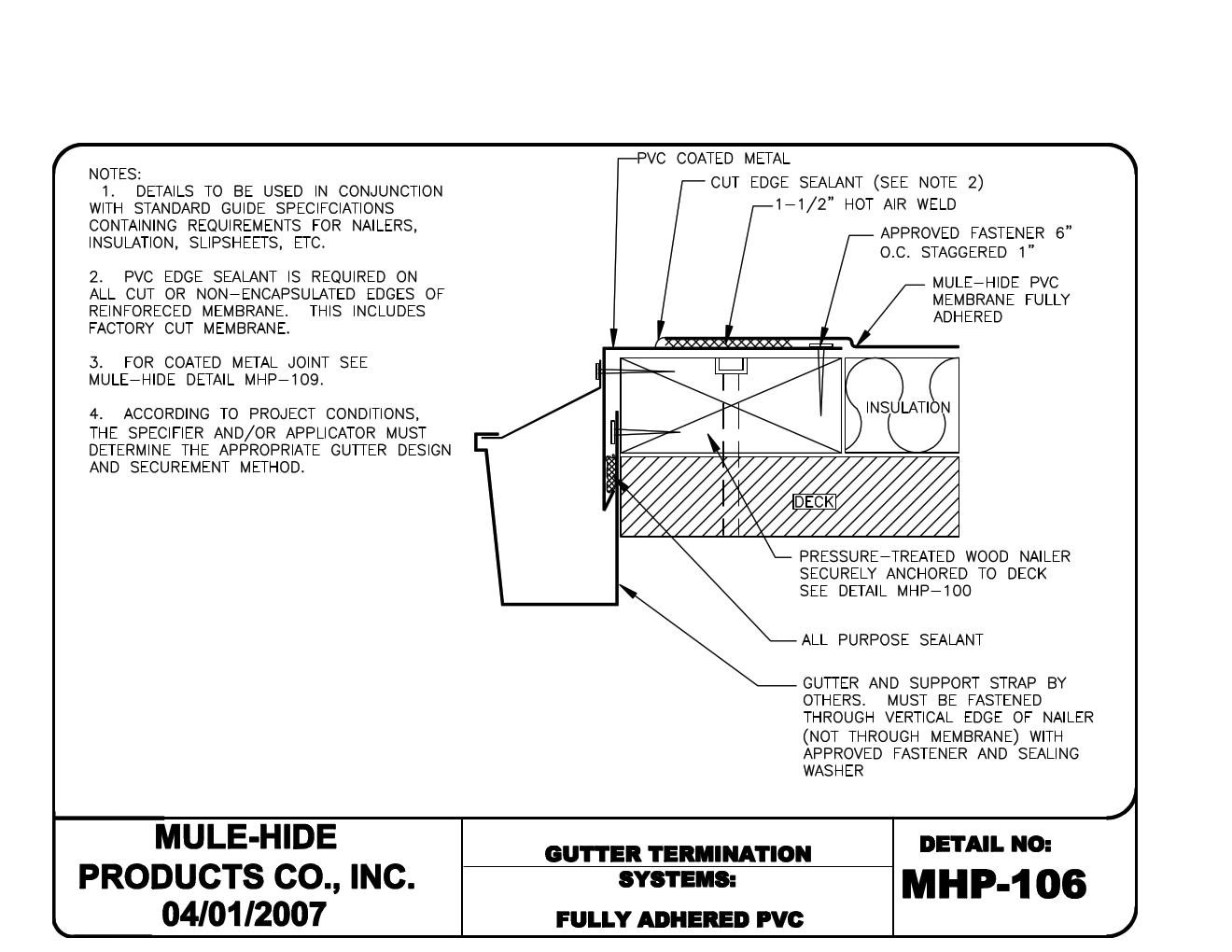 NOTES:
1. DETAILS TO BE USED IN CONJUNCTION WITH STANDARD GUIDE SPECIFCIATIONS CONTAINING REQUIREMENTS FOR NAILERS, INSULATION, SLIPSHEETS, ETC.

2. PVC EDGE SEALANT IS REQUIRED ON ALL CUT OR NON-ENCAPSULATED EDGES OF REINFORECED MEMBRANE. THIS INCLUDES FACTORY CUT MEMBRANE.

3. FOR COATED METAL JOINT SEE MULE-HIDE DETAIL MHP-109.

4. ACCORDING TO PROJECT CONDITIONS, THE SPECIFIER AND/OR APPLICATOR MUST DETERMINE THE APPROPRIATE GUTTER DESIGN AND SECUREMENT METHOD.

PVC COATED METAL
CUT EDGE SEALANT (SEE NOTE 2)
1-1/2" HOT AIR WELD
APPROVED FASTENER 6" O.C. STAGGERED 1"
MULE-HIDE PVC MEMBRANE FULLY ADHERED
INSULATION
DECK
PRESSURE-TREATED WOOD NAILER SECURELY ANCHORED TO DECK SEE DETAIL MHP-100
ALL PURPOSE SEALANT
GUTTER AND SUPPORT STRAP BY OTHERS. MUST BE FASTENED THROUGH VERTICAL EDGE OF NAILER (NOT THROUGH MEMBRANE) WITH APPROVED FASTENER AND SEALING WASHER

MULE-HIDE PRODUCTS CO., INC.
04/01/2007

GUTTER TERMINATION SYSTEMS:
FULLY ADHERED PVC

DETAIL NO:
MHP-106