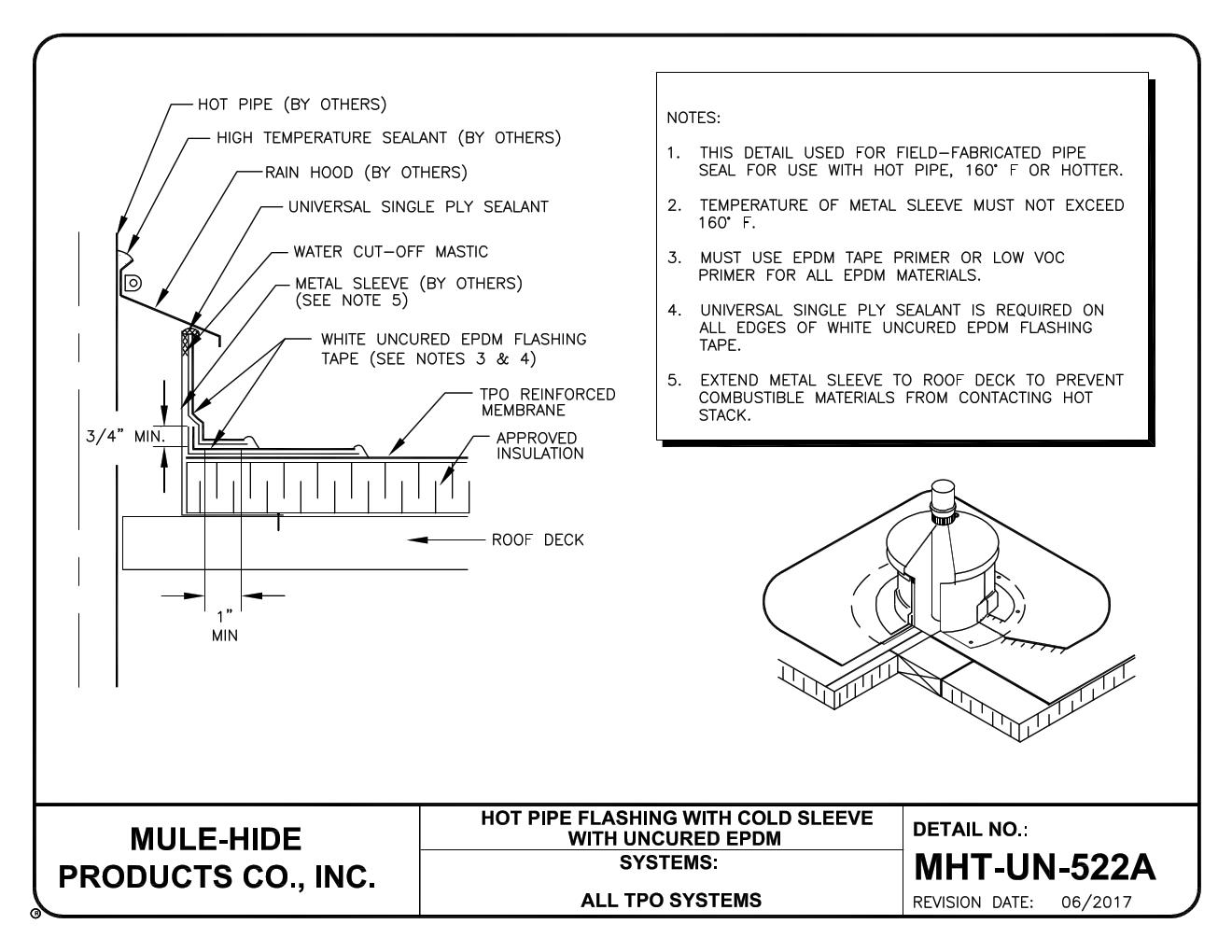 HOT PIPE (BY OTHERS)
HIGH TEMPERATURE SEALANT (BY OTHERS)
RAIN HOOD (BY OTHERS)
UNIVERSAL SINGLE PLY SEALANT
WATER CUT-OFF MASTIC
METAL SLEEVE (BY OTHERS) (SEE NOTE 5)
WHITE UNCURED EPDM FLASHING TAPE (SEE NOTES 3 & 4)
TPO REINFORCED MEMBRANE
APPROVED INSULATION
3/4" MIN.
ROOF DECK
1" MIN

NOTES:

1. THIS DETAIL USED FOR FIELD-FABRICATED PIPE SEAL FOR USE WITH HOT PIPE, 160° F OR HOTTER.

2. TEMPERATURE OF METAL SLEEVE MUST NOT EXCEED 160° F.

3. MUST USE EPDM TAPE PRIMER OR LOW VOC PRIMER FOR ALL EPDM MATERIALS.

4. UNIVERSAL SINGLE PLY SEALANT IS REQUIRED ON ALL EDGES OF WHITE UNCURED EPDM FLASHING TAPE.

5. EXTEND METAL SLEEVE TO ROOF DECK TO PREVENT COMBUSTIBLE MATERIALS FROM CONTACTING HOT STACK.

MULE-HIDE PRODUCTS CO., INC.
®

HOT PIPE FLASHING WITH COLD SLEEVE WITH UNCURED EPDM
SYSTEMS:
ALL TPO SYSTEMS

DETAIL NO.:
MHT-UN-522A
REVISION DATE: 06/2017